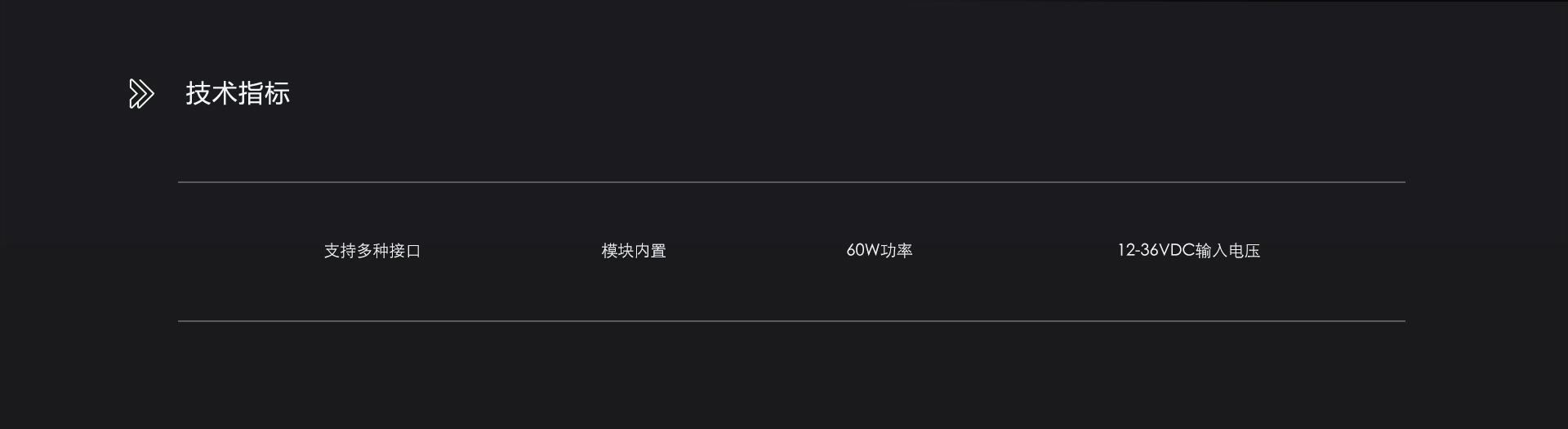 技术指标

支持多种接口 模块内置 60W功率 12-36VDC输入电压